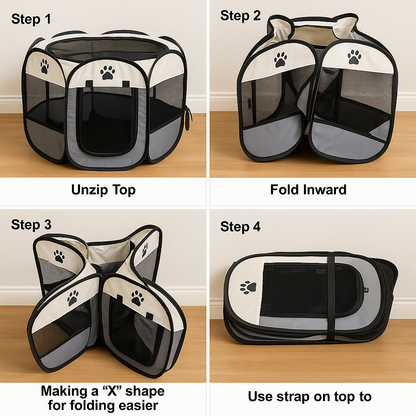 Step 1

Unzip Top

Step 2

Fold Inward

Step 3

Making a “X” shape for folding easier

Step 4

Use strap on top to