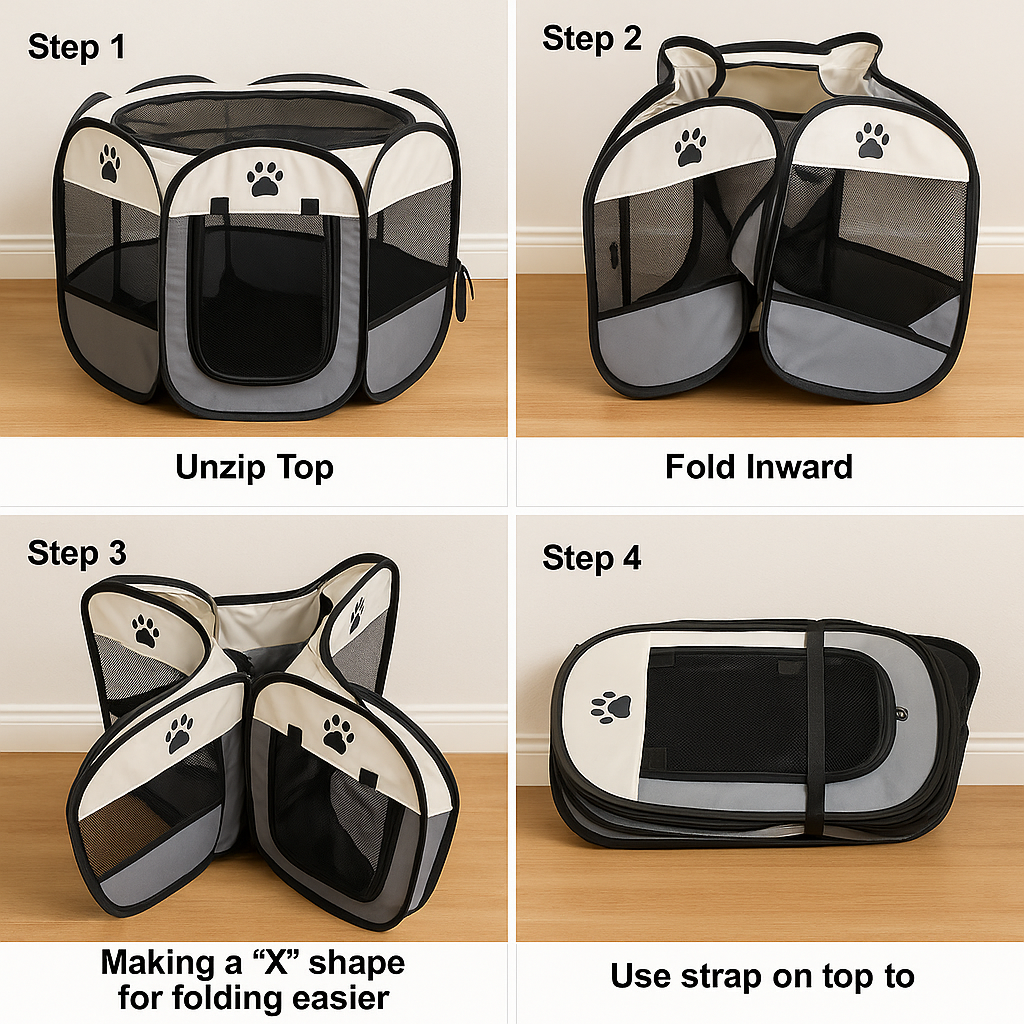 Step 1

Unzip Top

Step 2

Fold Inward

Step 3

Making a “X” shape for folding easier

Step 4

Use strap on top to